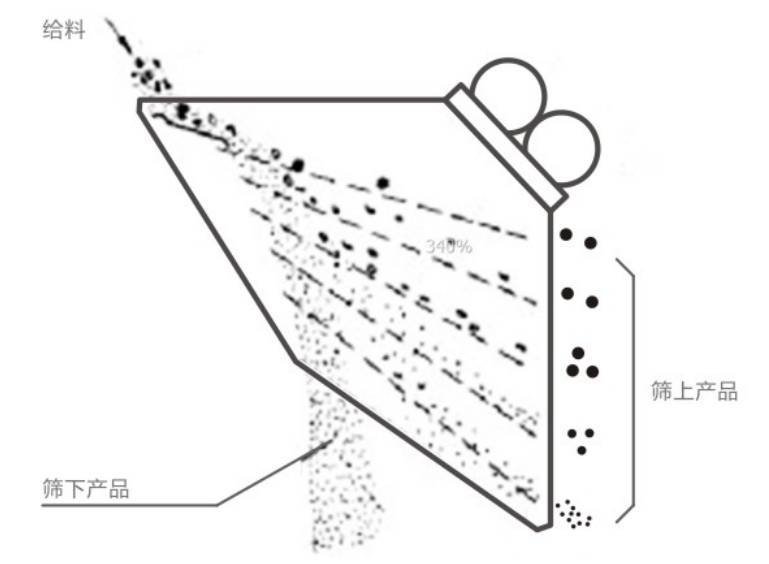 给料

340%

筛上产品

筛下产品