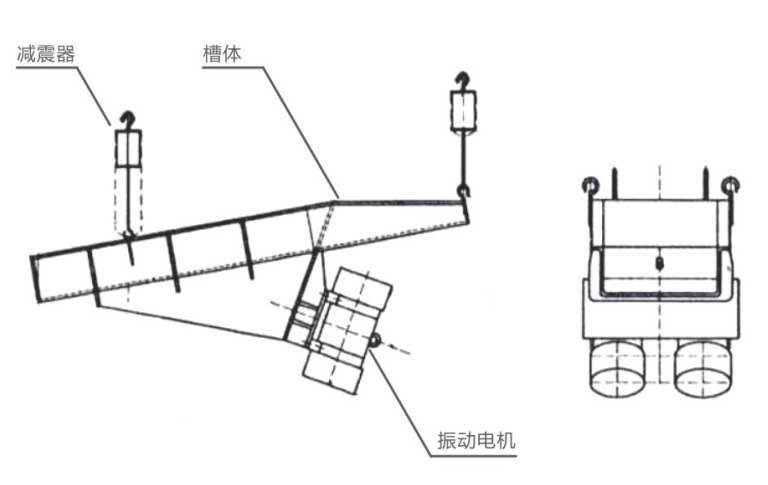 减震器
槽体
振动电机